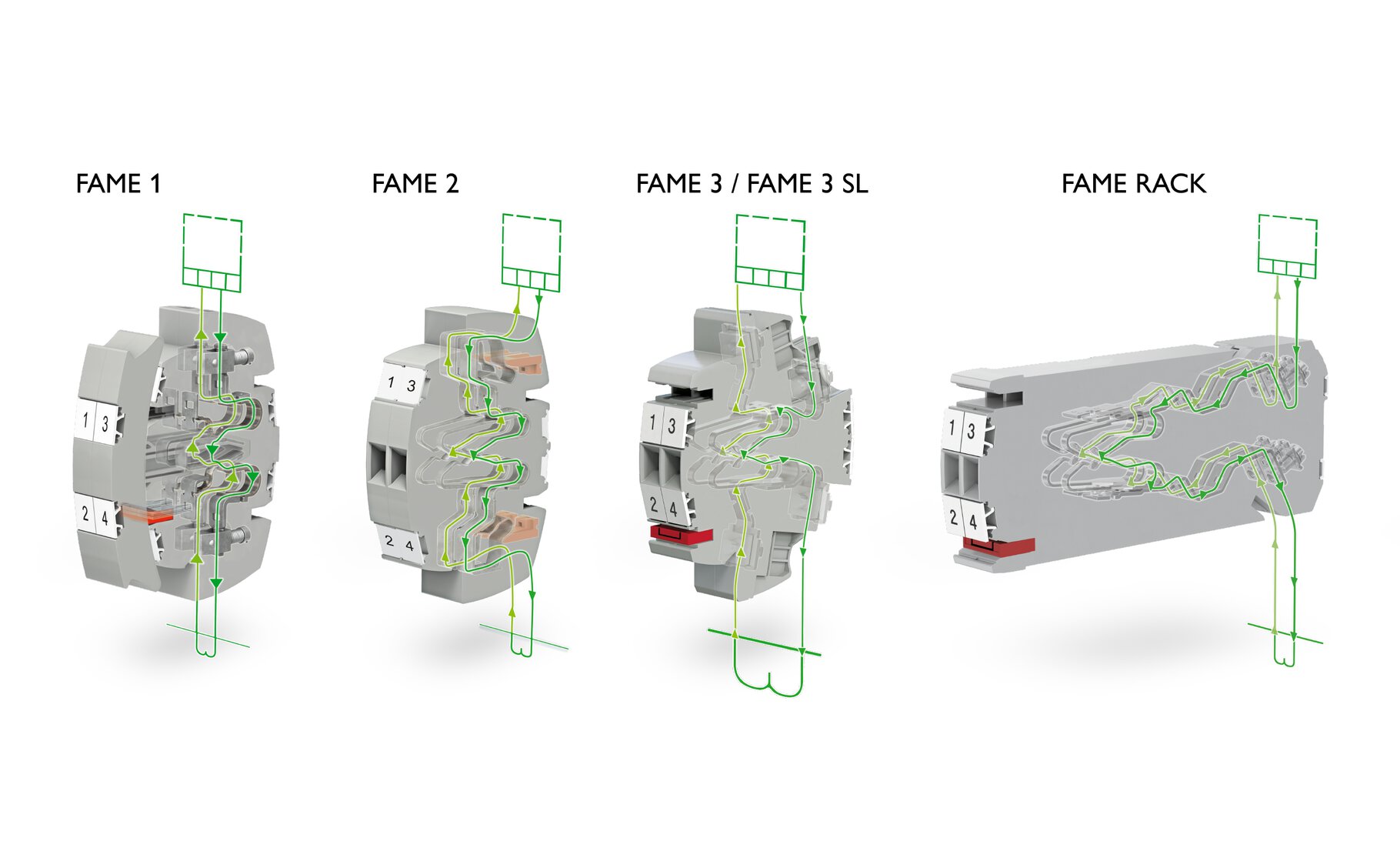 FAME 1

1 3

2 4

FAME 2

1 3

2 4

FAME 3 / FAME 3 SL

1 3

2 4

FAME RACK

1 3

2 4